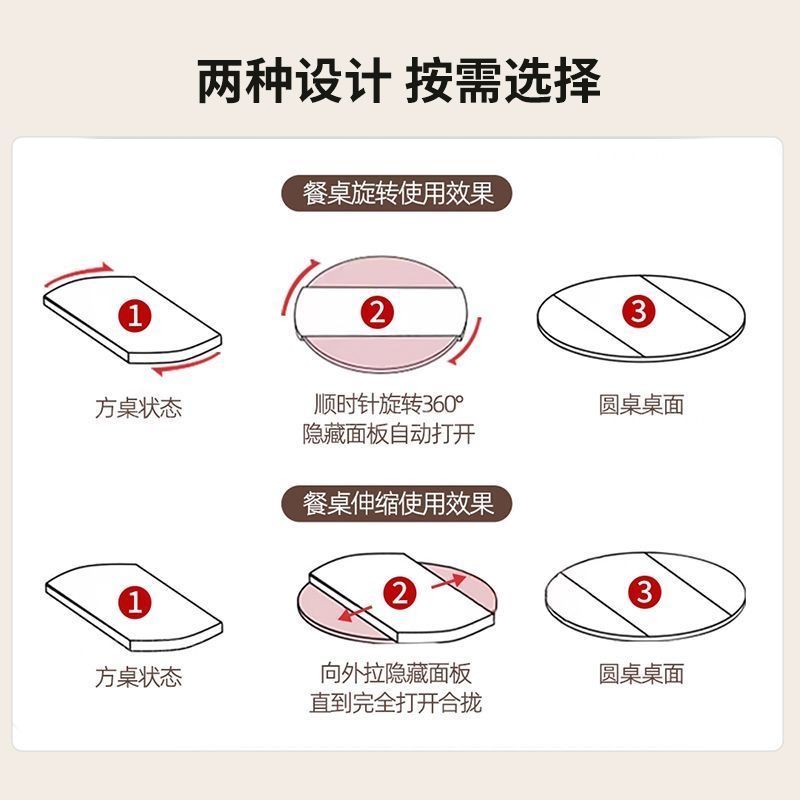 两种设计 按需选择

餐桌旋转使用效果

1
方桌状态

2
顺时针旋转360°
隐藏面板自动打开

3
圆桌桌面

餐桌伸缩使用效果

1
方桌状态

2
向外拉隐藏面板
直到完全打开合拢

3
圆桌桌面