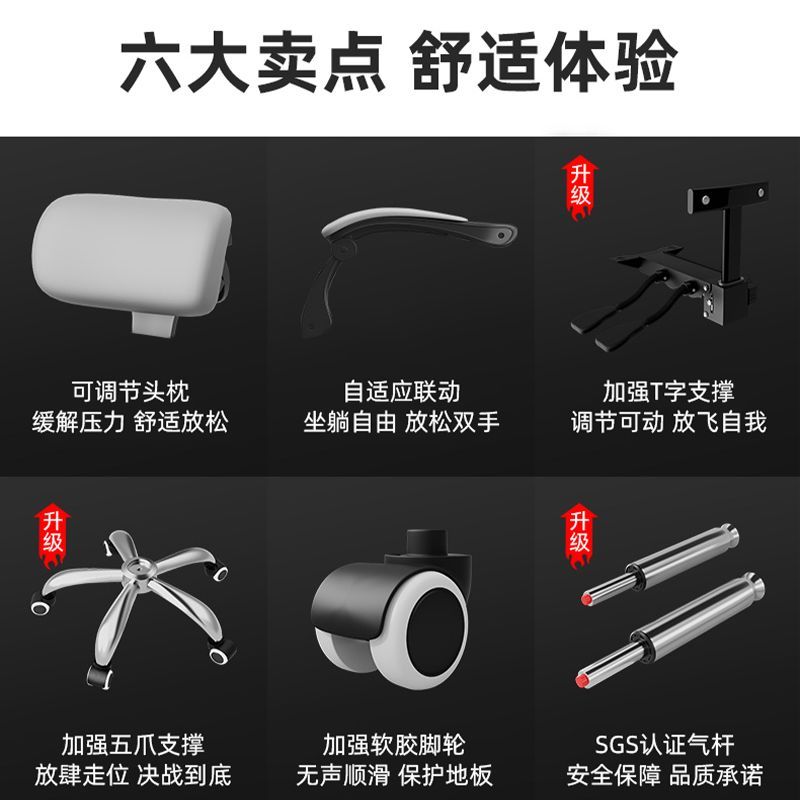 六大卖点 舒适体验

可调节头枕
缓解压力 舒适放松

自适应联动
坐躺自由 放松双手

升级

加强T字支撑
调节可动 放飞自我

升级

加强五爪支撑
放肆走位 决战到底

加强软胶脚轮
无声顺滑 保护地板

升级

SGS认证气杆
安全保障 品质承诺