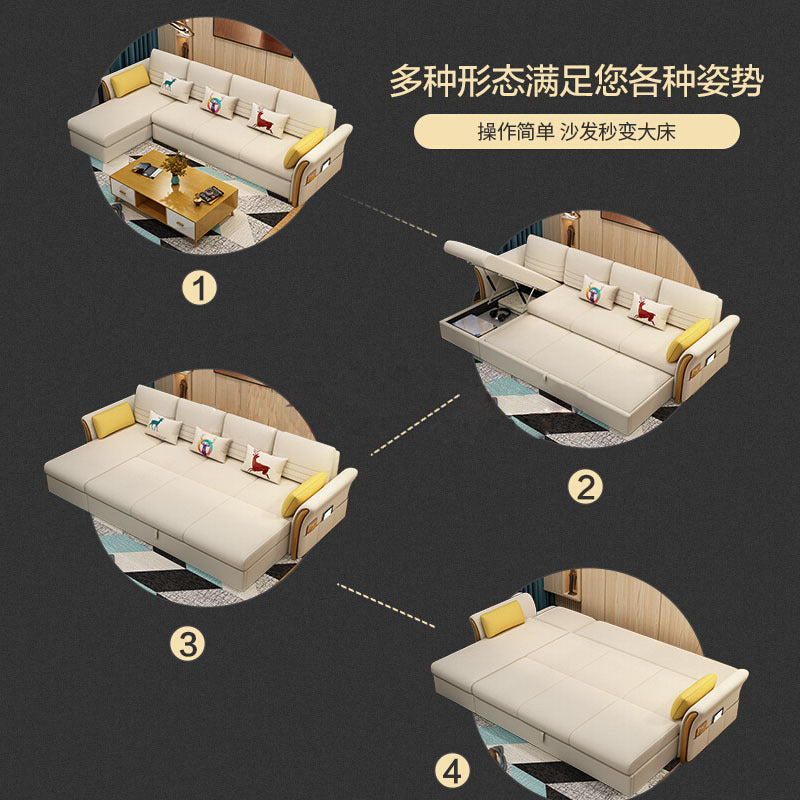 多种形态满足您各种姿势

操作简单 沙发秒变大床

1

2

3

4