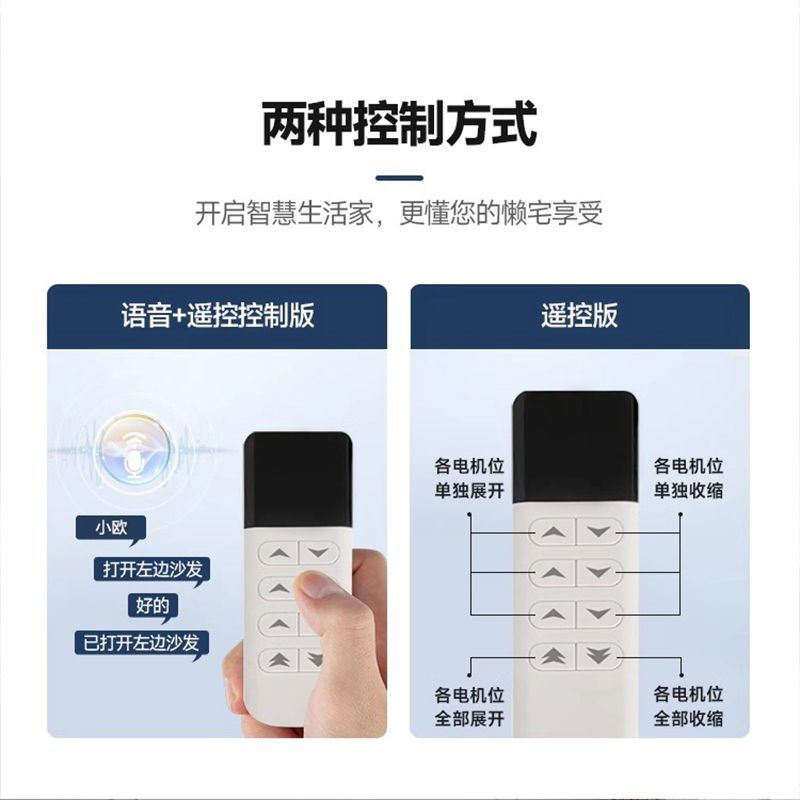 两种控制方式

开启智慧生活家，更懂您的懒宅享受

语音+遥控控制版

小欧

打开左边沙发

好的

已打开左边沙发

遥控版

各电机位
单独展开

各电机位
单独收缩

各电机位
全部展开

各电机位
全部收缩