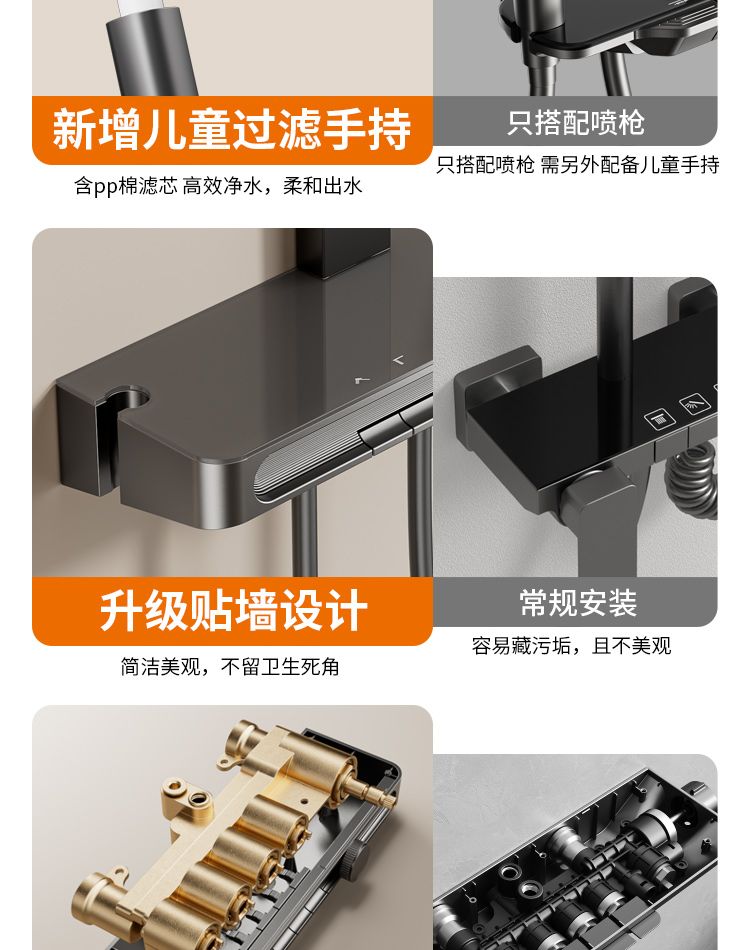 新增儿童过滤手持

含pp棉滤芯 高效净水，柔和出水

只搭配喷枪

只搭配喷枪 需另外配备儿童手持

升级贴墙设计

简洁美观，不留卫生死角

常规安装

容易藏污垢，且不美观