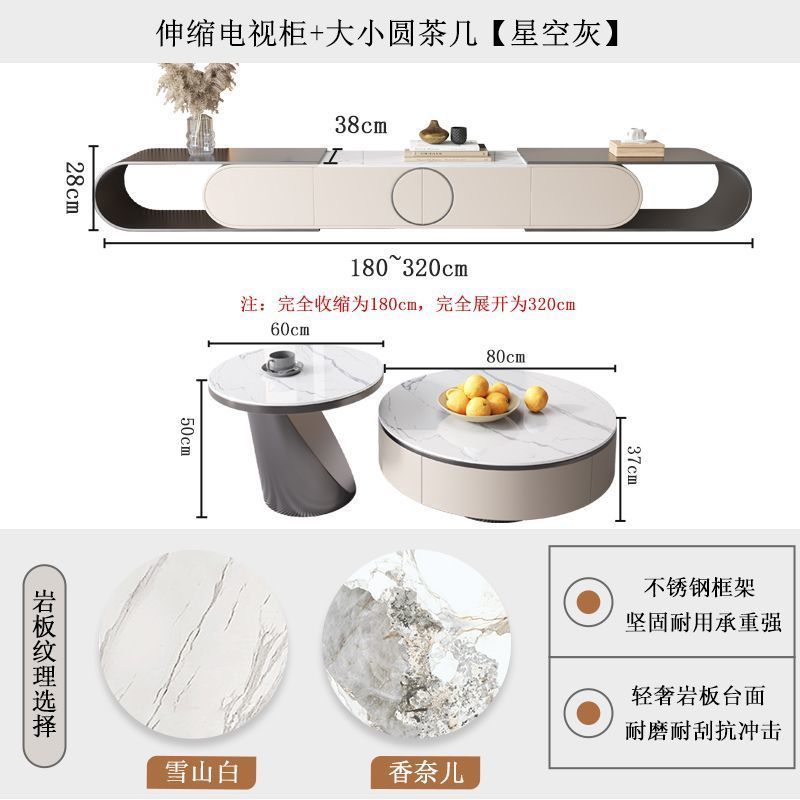 伸缩电视柜+大小圆茶几【星空灰】

38cm

28cm

180~320cm

注：完全收缩为180cm，完全展开为320cm

60cm

80cm

50cm

37cm

岩板纹理选择

雪山白

香奈儿

不锈钢框架
坚固耐用承重强

轻奢岩板台面
耐磨耐刮抗冲击