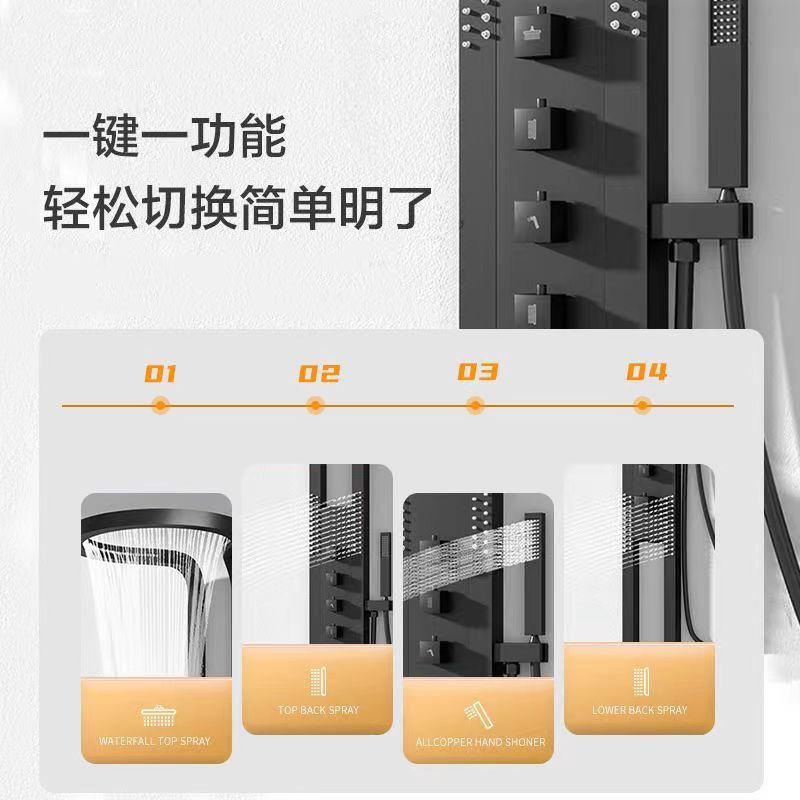 一键一功能
轻松切换简单明了

01

02

03

04

WATERFALL TOP SPRAY

TOP BACK SPRAY

ALLCOPPER HAND SHONER

LOWER BACK SPRAY