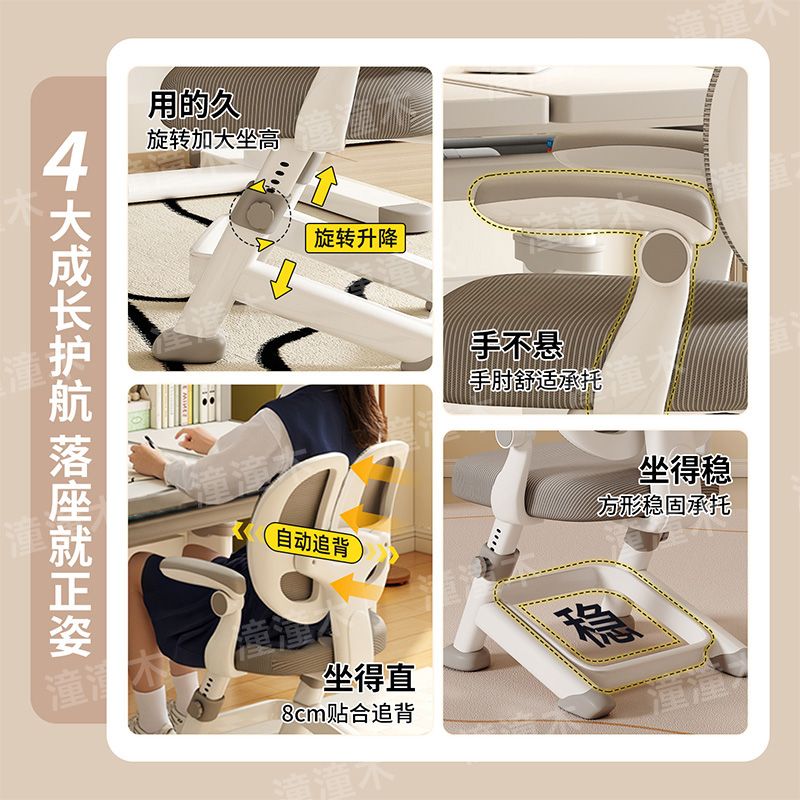 4大成长护航 落座就正姿

用的久
旋转加大坐高
旋转升降

手不悬
手肘舒适承托

自动追背
坐得直
8cm贴合追背

坐得稳
方形稳固承托
稳

潼潼木