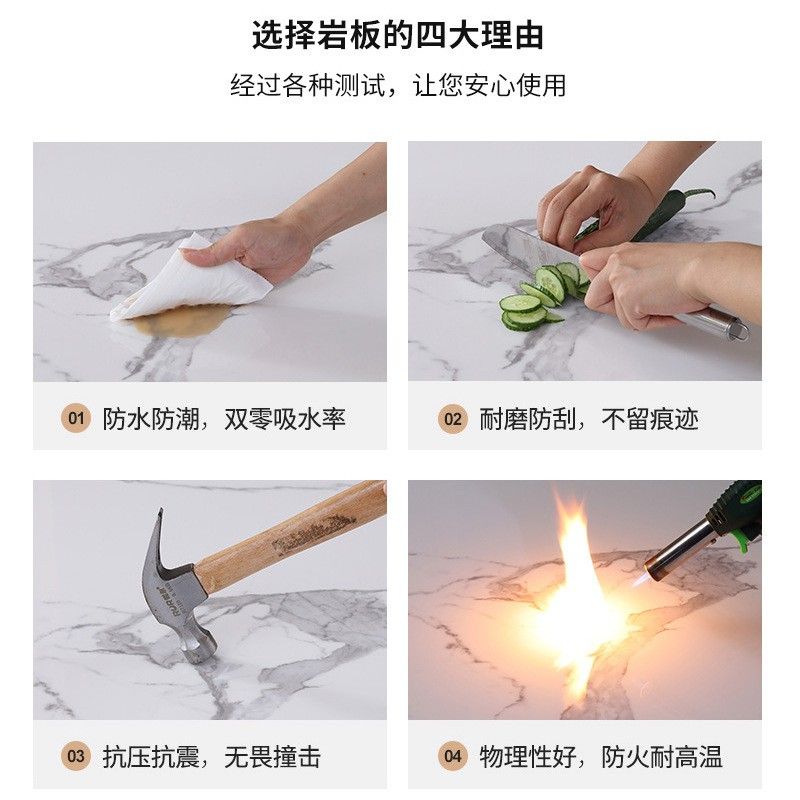 选择岩板的四大理由

经过各种测试，让您安心使用

01 防水防潮，双零吸水率

02 耐磨防刮，不留痕迹

03 抗压抗震，无畏撞击

04 物理性好，防火耐高温