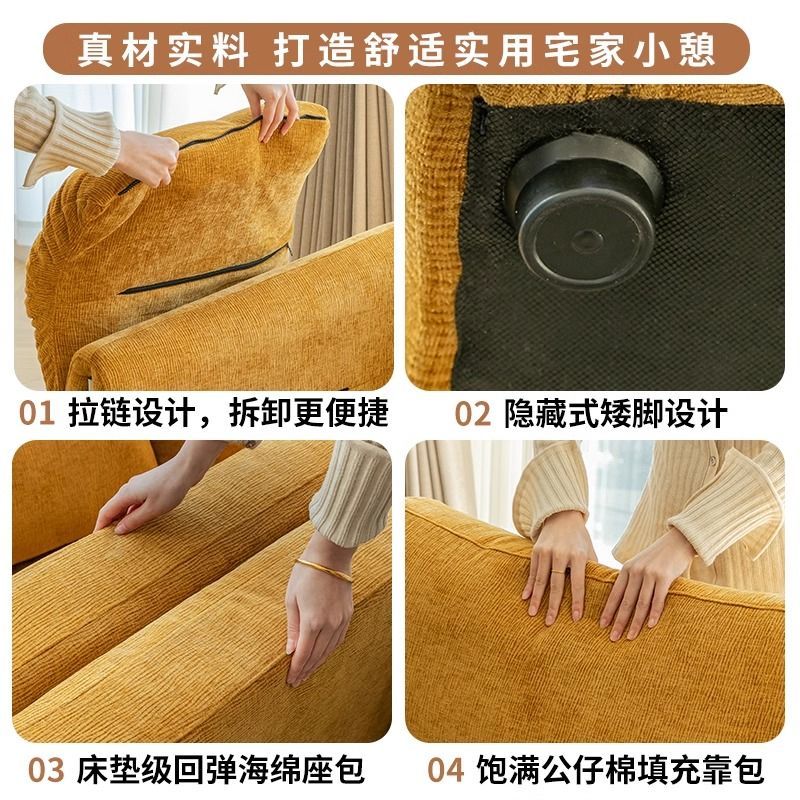 真材实料 打造舒适实用宅家小憩

01 拉链设计，拆卸更便捷

02 隐藏式矮脚设计

03 床垫级回弹海绵座包

04 饱满公仔棉填充靠包