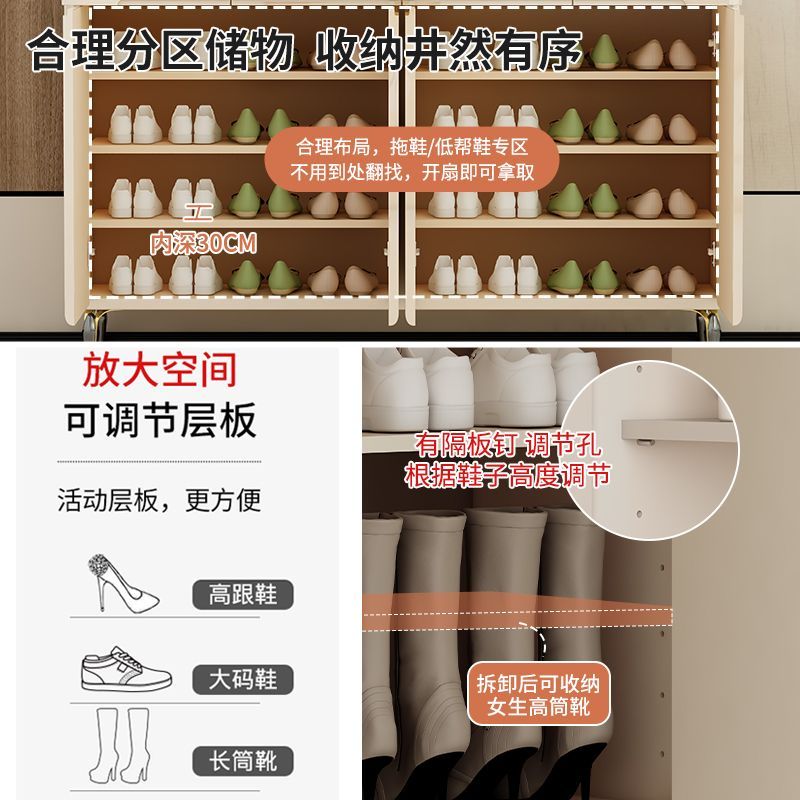 合理分区储物 收纳井然有序

合理布局，拖鞋/低帮鞋专区
不用到处翻找，开扇即可拿取

内深30CM

放大空间
可调节层板

活动层板，更方便

高跟鞋

大码鞋

长筒靴

有隔板钉 调节孔
根据鞋子高度调节

拆卸后可收纳
女生高筒靴