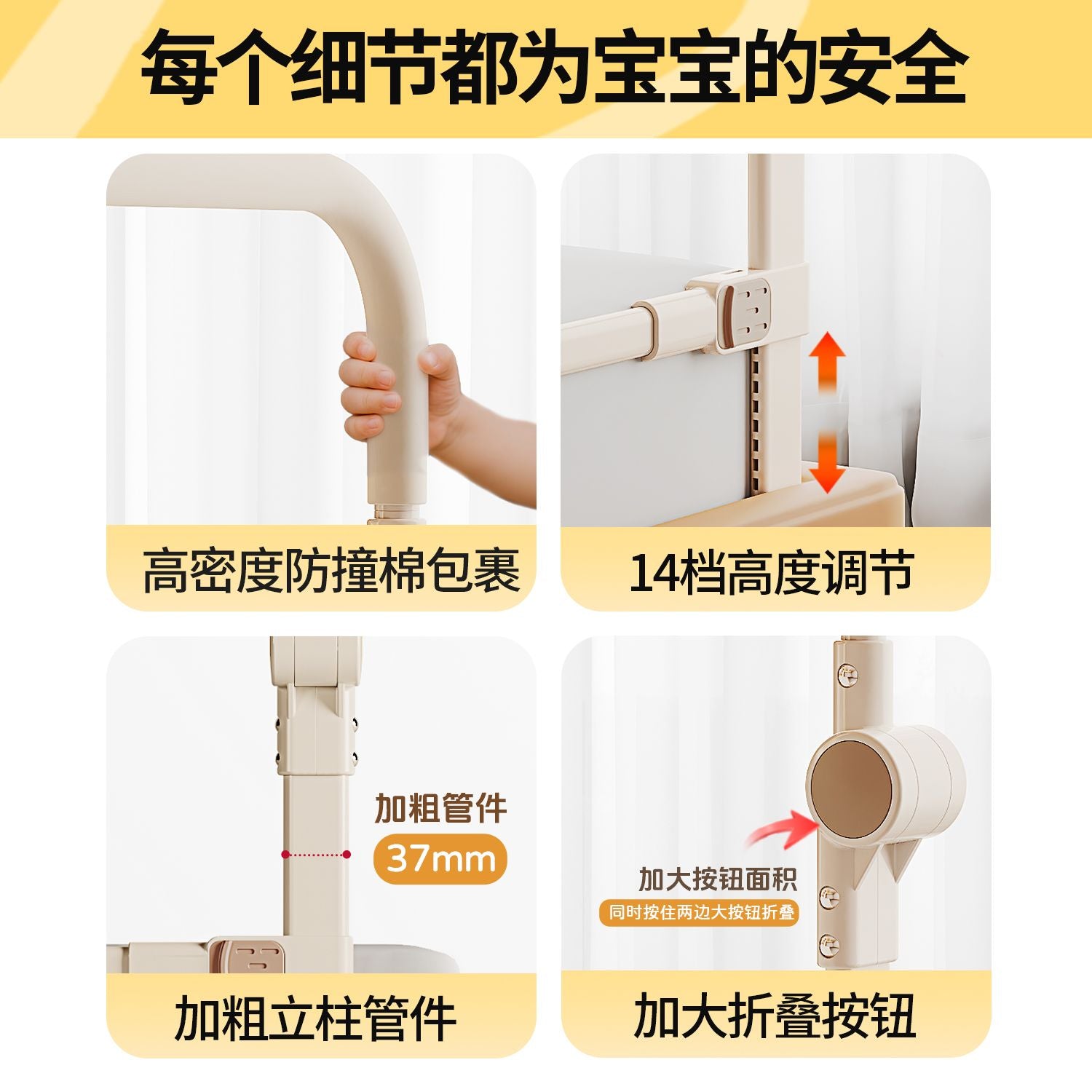 每个细节都为宝宝的安全

高密度防撞棉包裹

14档高度调节

加粗管件
37mm

加粗立柱管件

加大按钮面积
同时按住两边大按钮折叠

加大折叠按钮