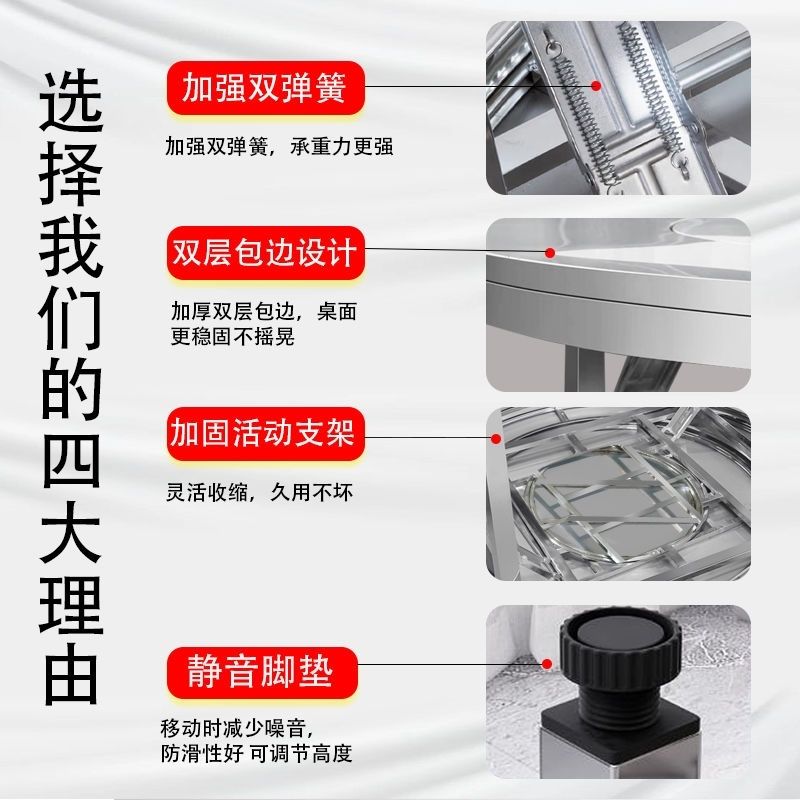 选择我们的四大理由

加强双弹簧

加强双弹簧，承重力更强

双层包边设计

加厚双层包边，桌面更稳固不摇晃

加固活动支架

灵活收缩，久用不坏

静音脚垫

移动时减少噪音，防滑性好 可调节高度