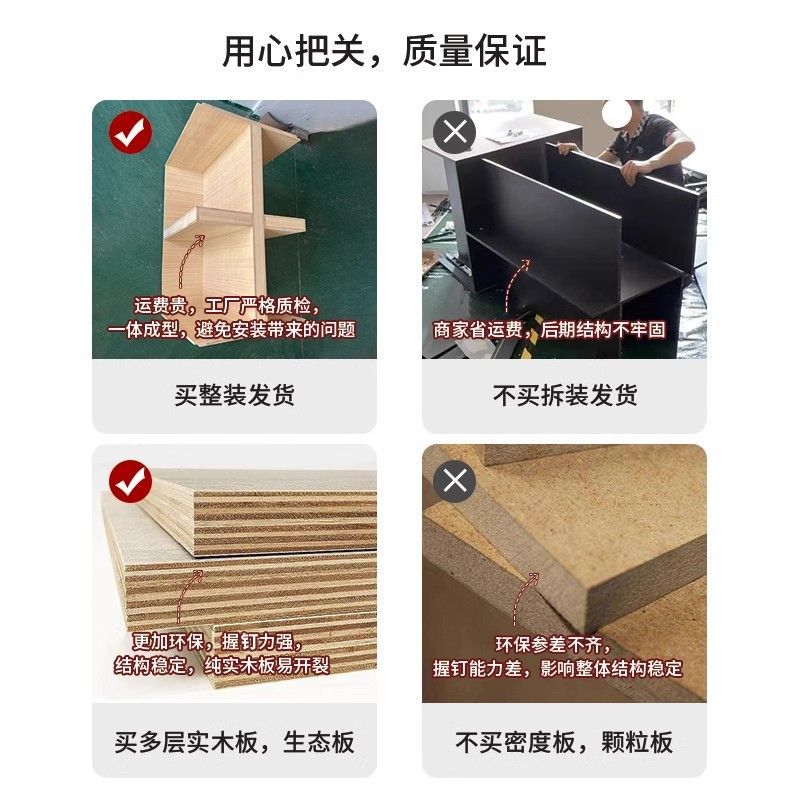 用心把关，质量保证

运费贵，工厂严格质检，一体成型，避免安装带来的问题

买整装发货

商家省运费，后期结构不牢固

不买拆装发货

更加环保，握钉力强，结构稳定，纯实木板易开裂

买多层实木板，生态板

环保参差不齐，握钉能力差，影响整体结构稳定

不买密度板，颗粒板