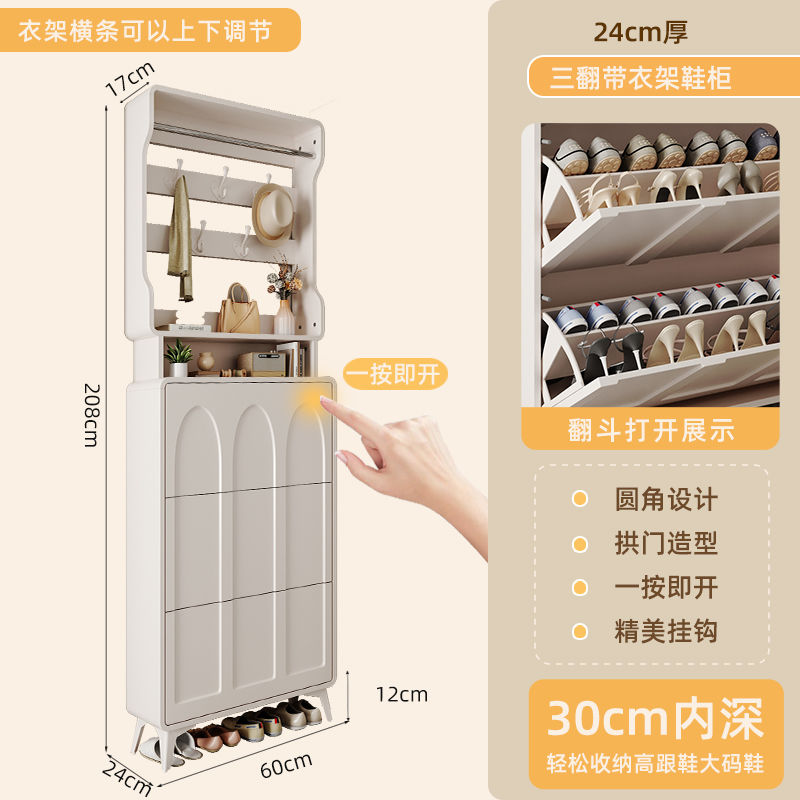 衣架横条可以上下调节

17cm

208cm

一按即开

12cm

24cm

60cm

24cm厚

三翻带衣架鞋柜

翻斗打开展示

圆角设计

拱门造型

一按即开

精美挂钩

30cm内深

轻松收纳高跟鞋大码鞋