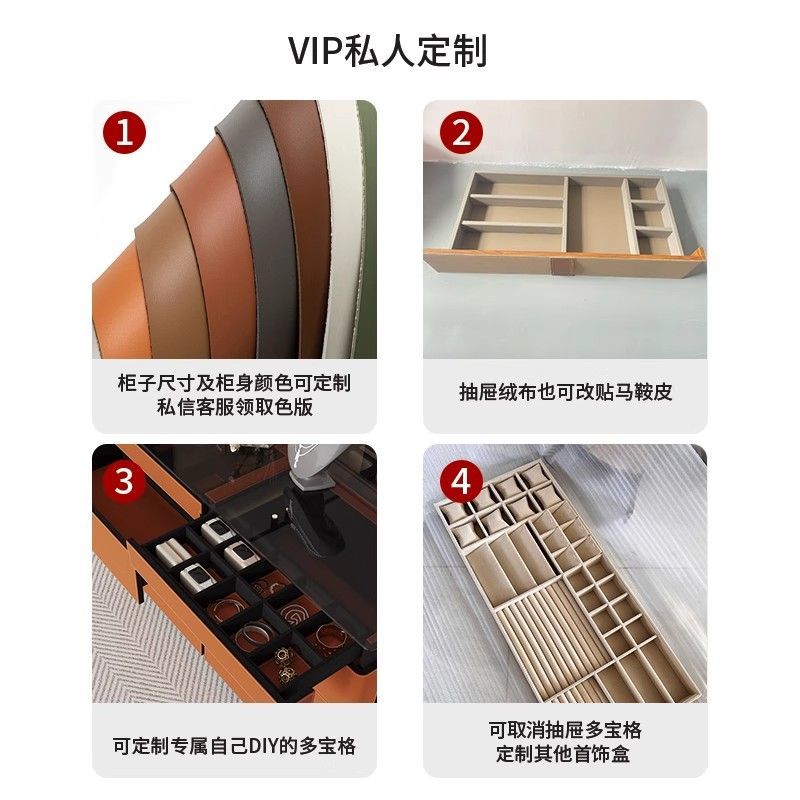 VIP私人定制

1

柜子尺寸及柜身颜色可定制
私信客服领取色版

2

抽屉绒布也可改贴马鞍皮

3

可定制专属自己DIY的多宝格

4

可取消抽屉多宝格
定制其他首饰盒