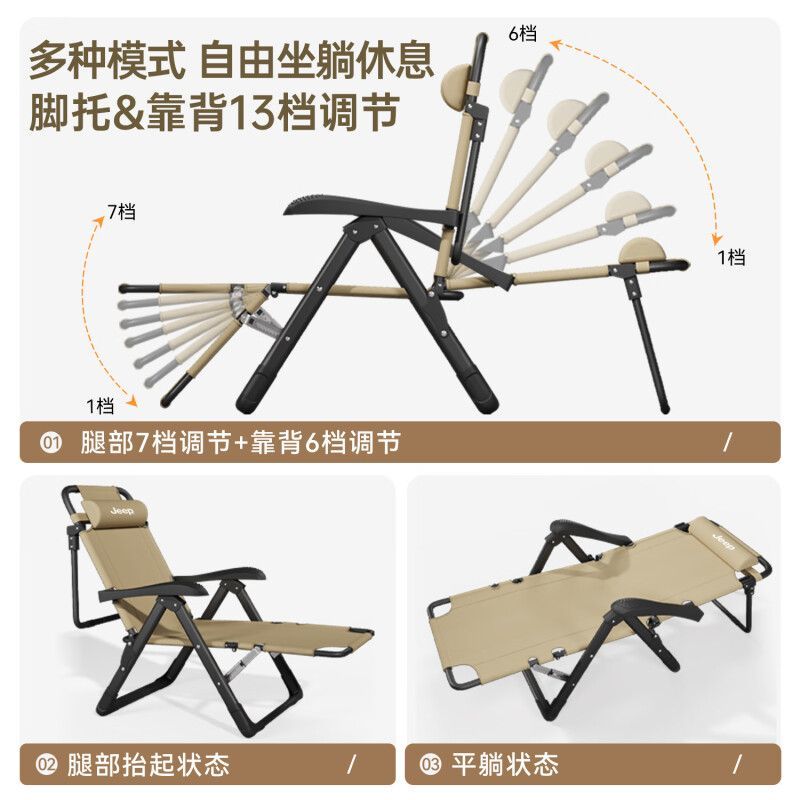 多种模式 自由坐躺休息
脚托&靠背13档调节

6档

7档

1档

1档

01 腿部7档调节+靠背6档调节 /

Jeep

Jeep

02 腿部抬起状态 /

03 平躺状态 /