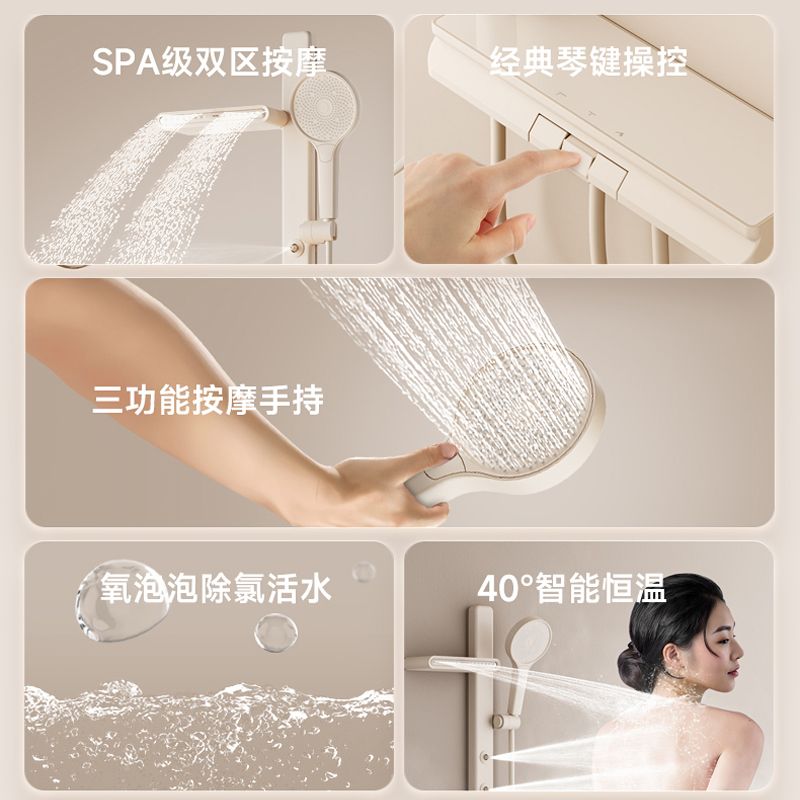 SPA级双区按摩

经典琴键操控

三功能按摩手持

氧泡泡除氯活水

40°智能恒温