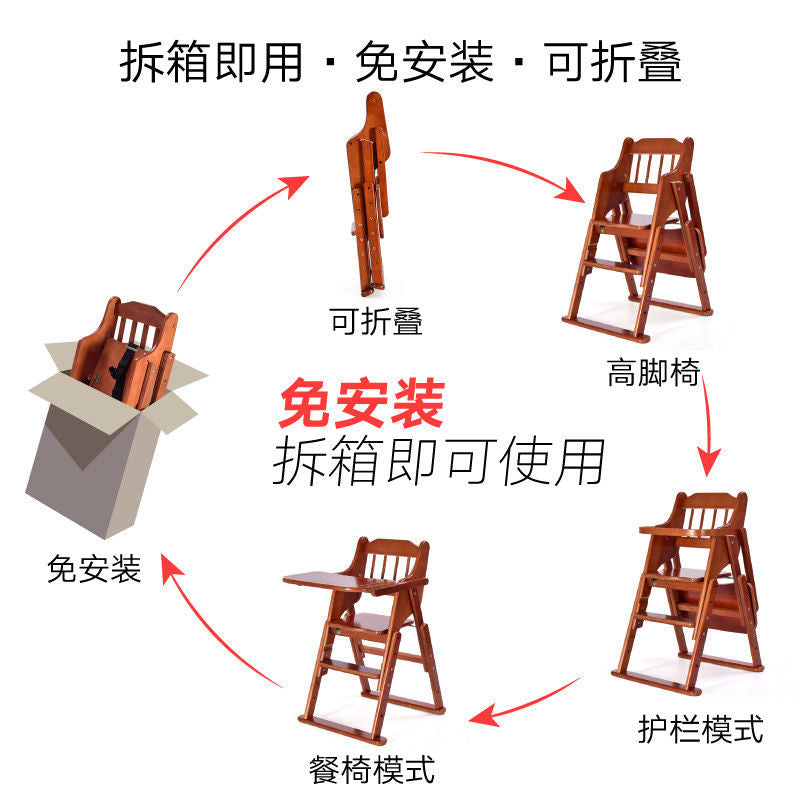 拆箱即用 · 免安装 · 可折叠

可折叠

高脚椅

免安装
拆箱即可使用

免安装

护栏模式

餐椅模式