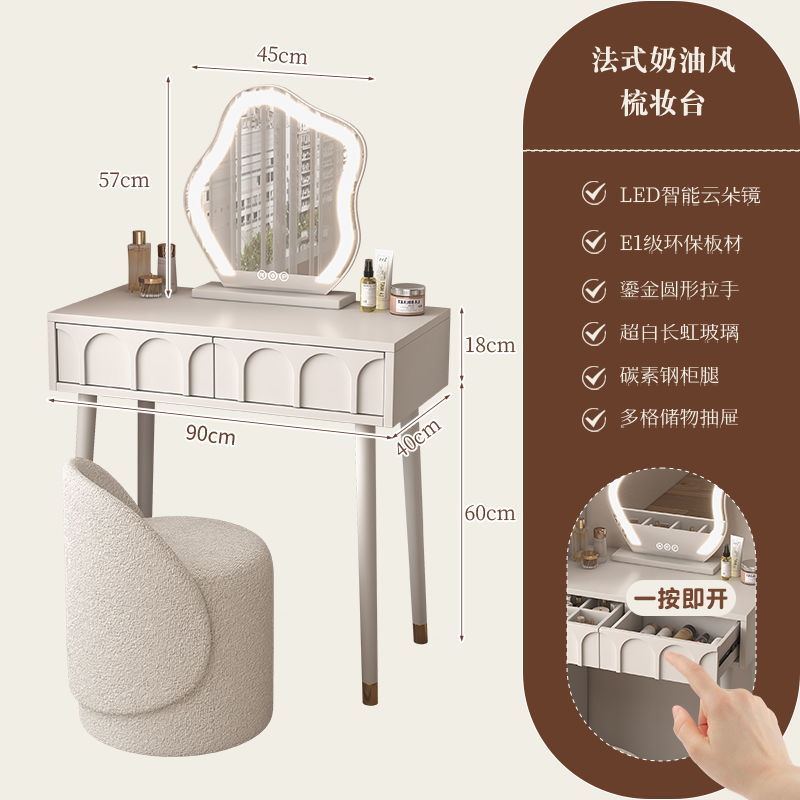 45cm

57cm

18cm

90cm

40cm

60cm

法式奶油风
梳妆台

LED智能云朵镜

E1级环保板材

鎏金圆形拉手

超白长虹玻璃

碳素钢柜腿

多格储物抽屉

一按即开