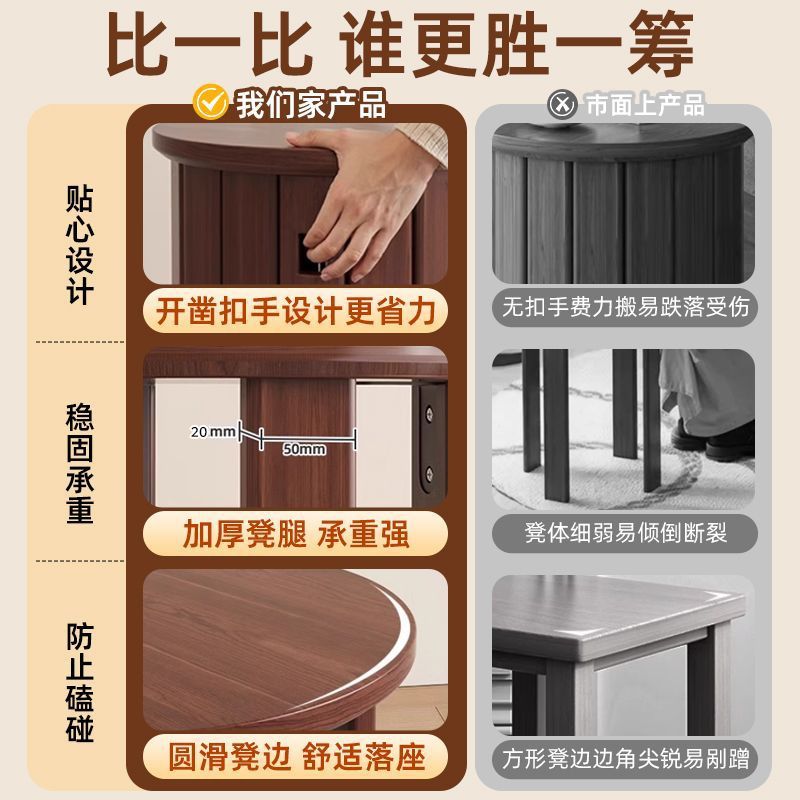 比一比 谁更胜一筹

我们家产品

市面上产品

贴心设计

开凿扣手设计更省力

无扣手费力搬易跌落受伤

稳固承重

20 mm

50mm

加厚凳腿 承重强

凳体细弱易倾倒断裂

防止磕碰

圆滑凳边 舒适落座

方形凳边边角尖锐易剐蹭