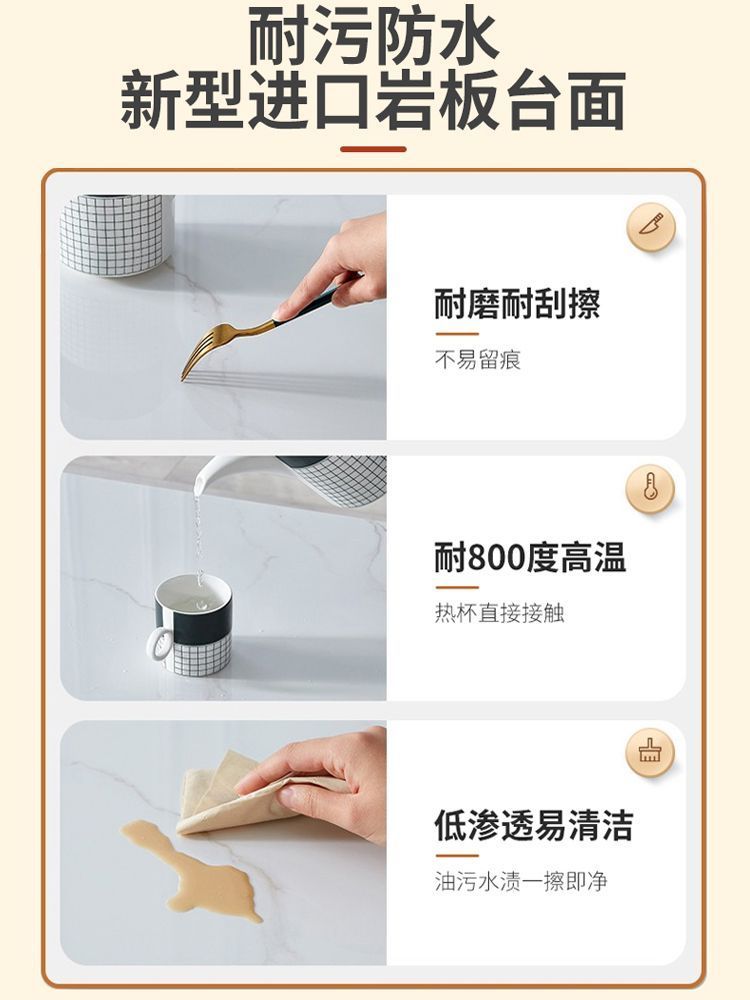 耐污防水
新型进口岩板台面

耐磨耐刮擦
不易留痕

耐800度高温
热杯直接接触

低渗透易清洁
油污水渍一擦即净