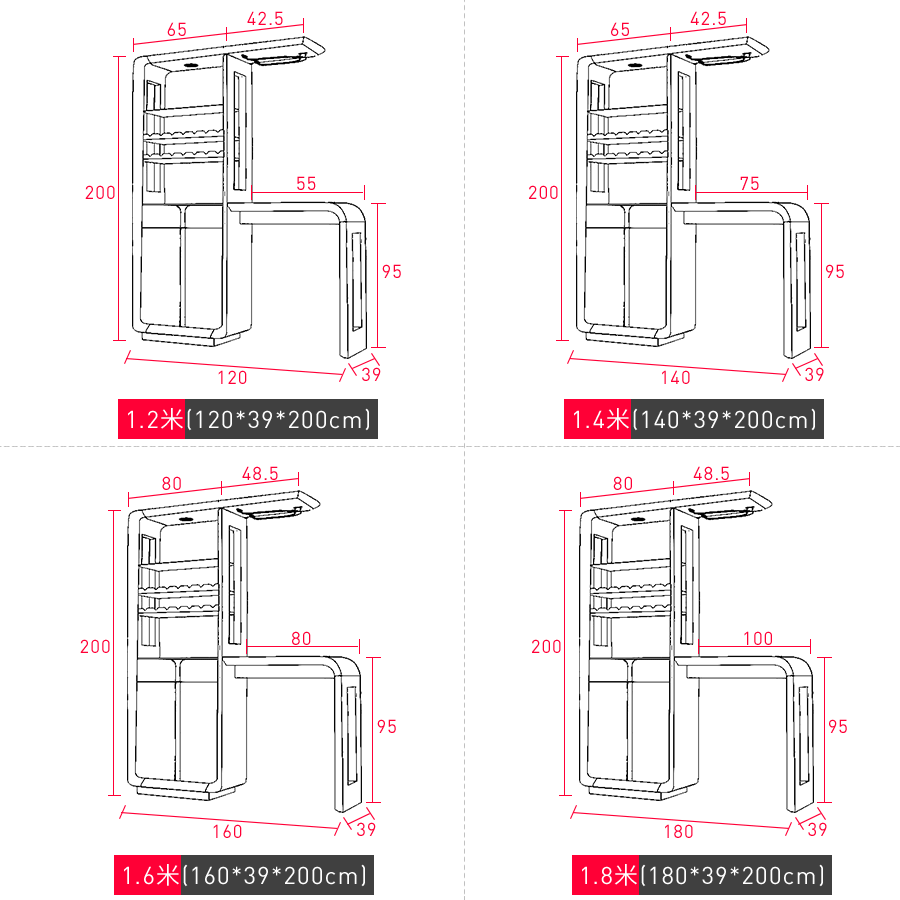 65
42.5
200
55
95
120
39
1.2米(120*39*200cm)

65
42.5
200
75
95
140
39
1.4米(140*39*200cm)

80
48.5
200
80
95
160
39
1.6米(160*39*200cm)

80
48.5
200
100
95
180
39
1.8米(180*39*200cm)