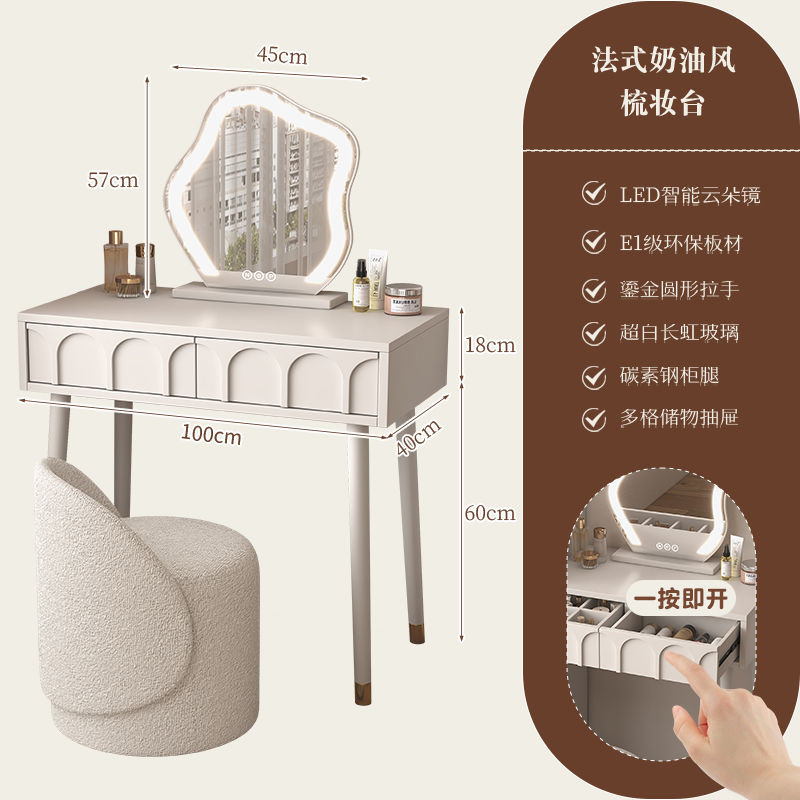 45cm

57cm

18cm

100cm

40cm

60cm

法式奶油风
梳妆台

LED智能云朵镜

E1级环保板材

鎏金圆形拉手

超白长虹玻璃

碳素钢柜腿

多格储物抽屉

一按即开