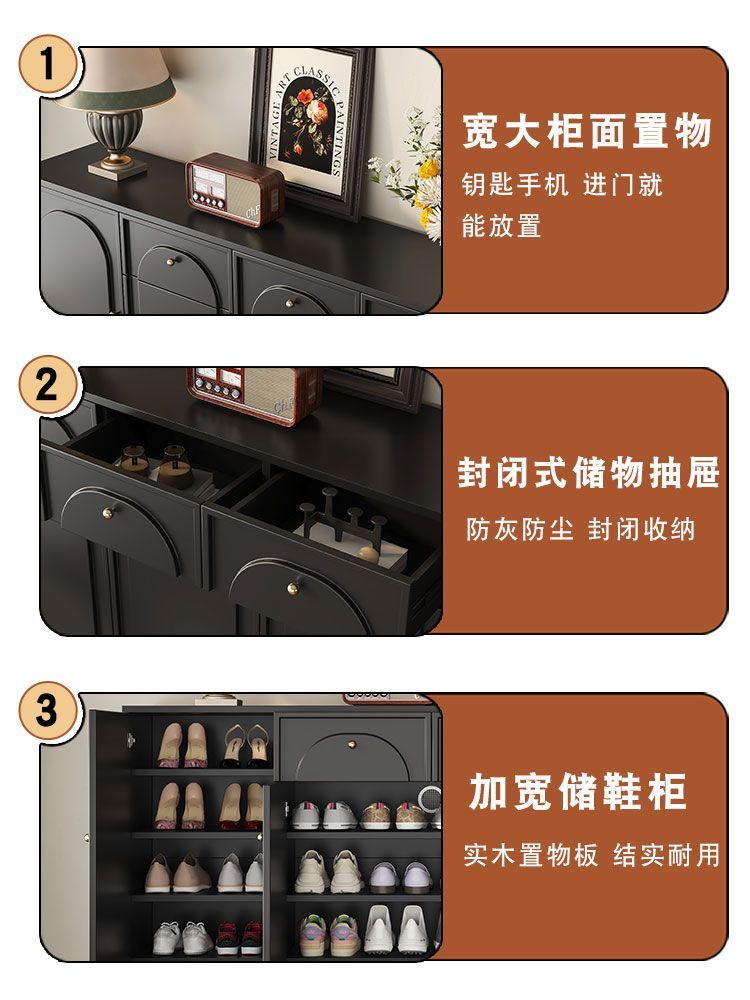 1

VINTAGE ART CLASSIC PAINTINGS

宽大柜面置物

钥匙手机 进门就能放置

2

封闭式储物抽屉

防灰防尘 封闭收纳

3

加宽储鞋柜

实木置物板 结实耐用