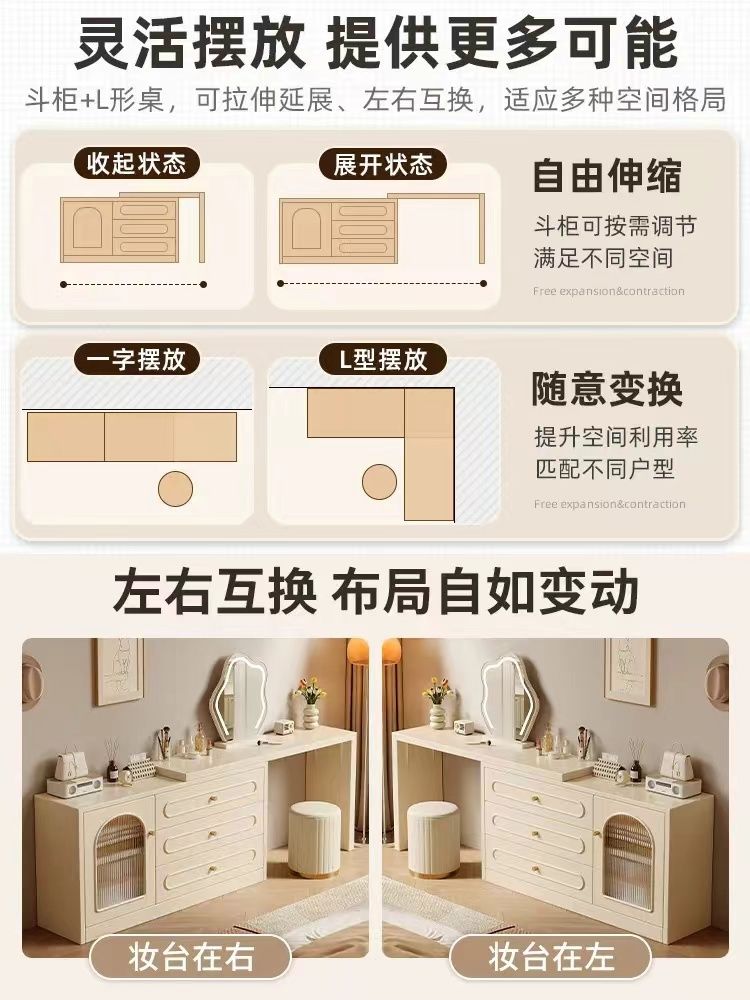 灵活摆放 提供更多可能

斗柜+L形桌，可拉伸延展、左右互换，适应多种空间格局

收起状态

展开状态

自由伸缩

斗柜可按需调节
满足不同空间

Free expansion&contraction

一字摆放

L型摆放

随意变换

提升空间利用率
匹配不同户型

Free expansion&contraction

左右互换 布局自如变动

妆台在右

妆台在左