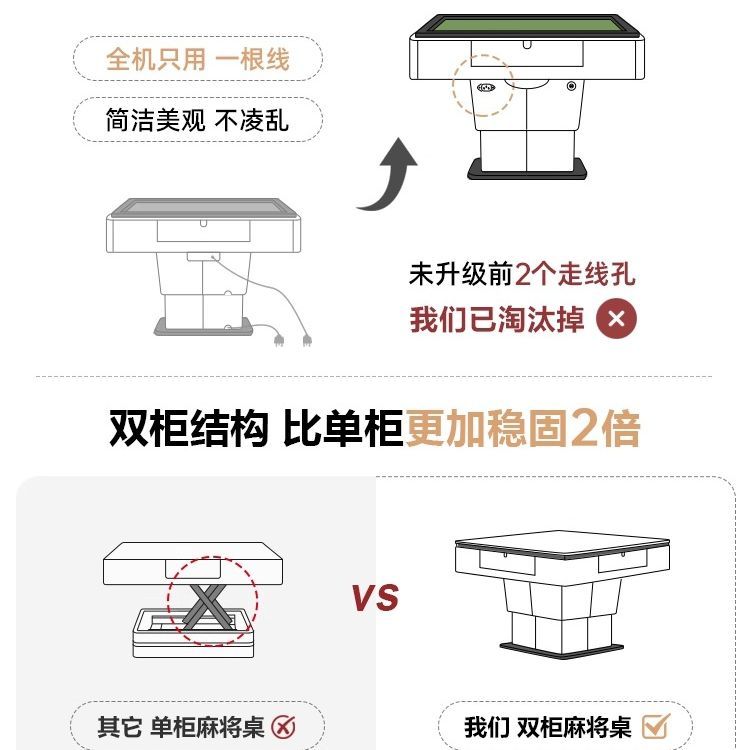 全机只用 一根线

简洁美观 不凌乱

未升级前2个走线孔

我们已淘汰掉

双柜结构 比单柜更加稳固2倍

VS

其它 单柜麻将桌

我们 双柜麻将桌