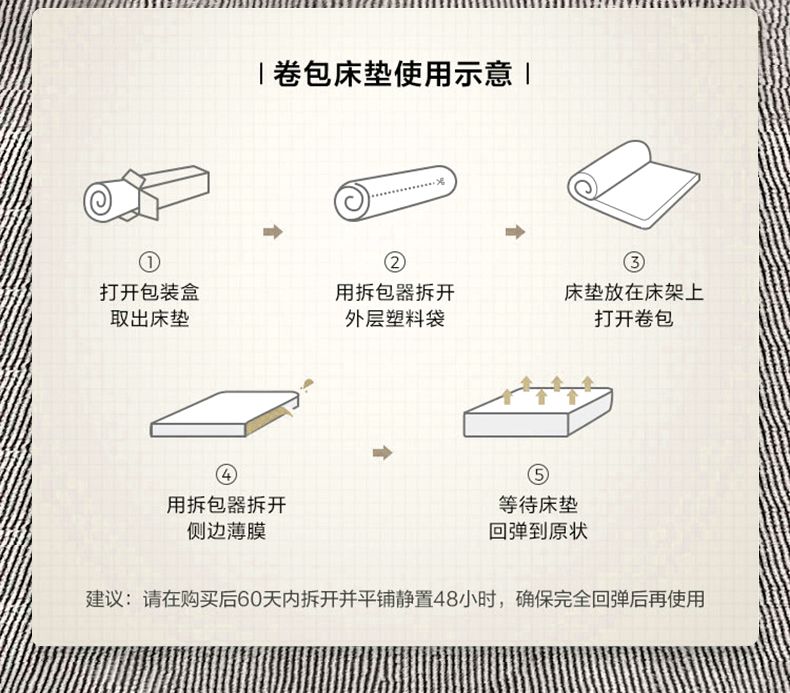 | 卷包床垫使用示意 |

①
打开包装盒
取出床垫

②
用拆包器拆开
外层塑料袋

③
床垫放在床架上
打开卷包

④
用拆包器拆开
侧边薄膜

⑤
等待床垫
回弹到原状

建议：请在购买后60天内拆开并平铺静置48小时，确保完全回弹后再使用